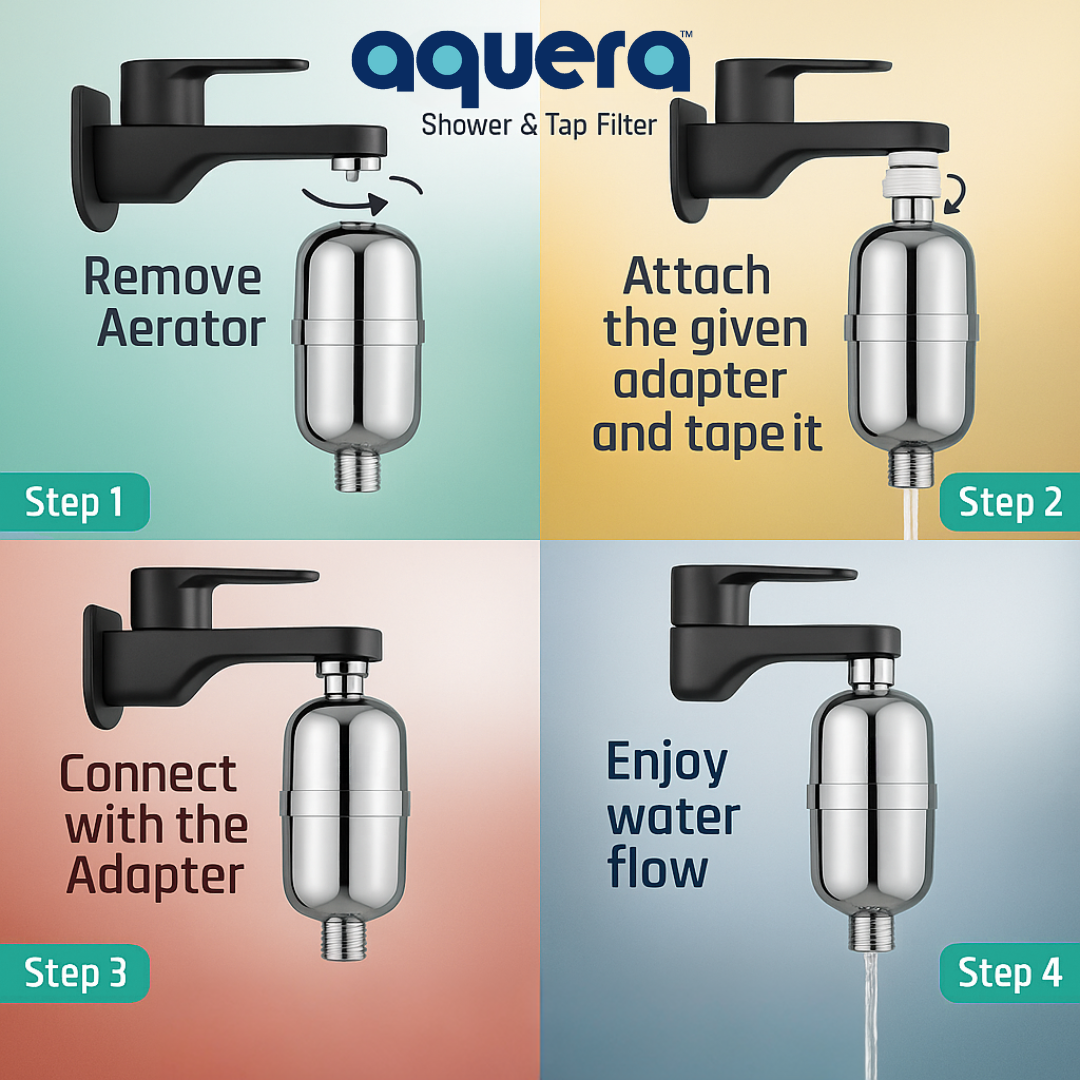 aquera™
Shower & Tap Filter

Remove Aerator

Step 1

Attach the given adapter and tape it

Step 2

Connect with the Adapter

Step 3

Enjoy water flow

Step 4